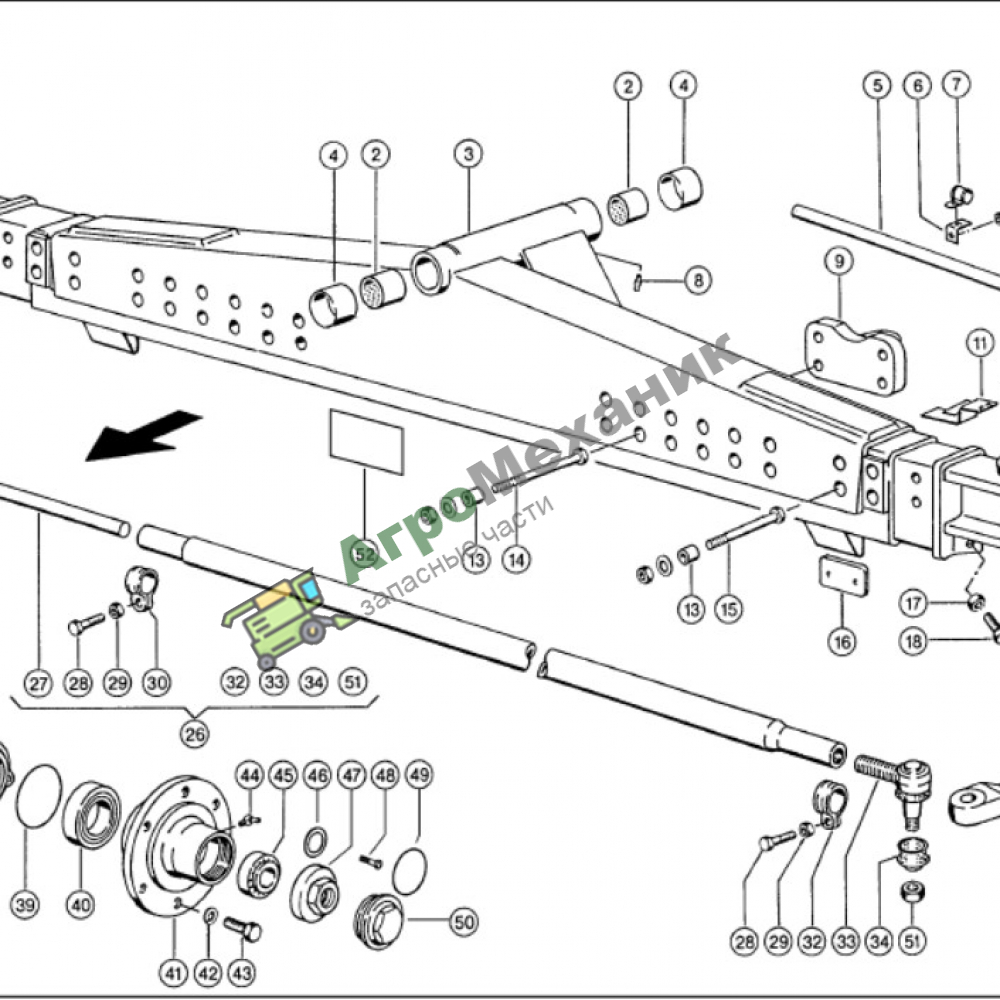 2
4
5
6
7
4
2
3
8
9
11
АгроМеханик
запасные части
52
13
14
13
15
16
17
18
27
28
29
30
32
33
34
51
26
44
45
46
47
48
49
39
40
41
42
43
50
28
29
32
33
34
51