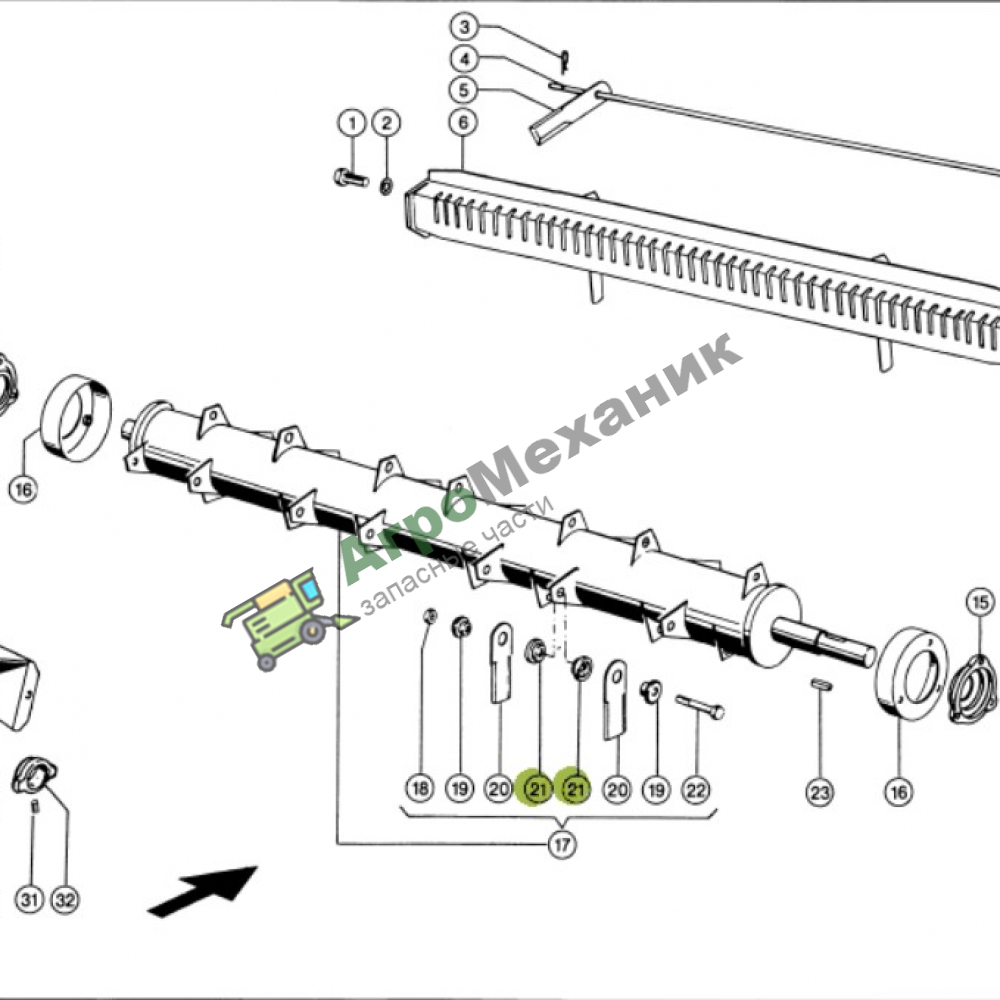 3
4
5
1
2
6
АгроМеханик
запасные части
16
15
18
19
20
21
21
20
19
22
23
16
17
31
32